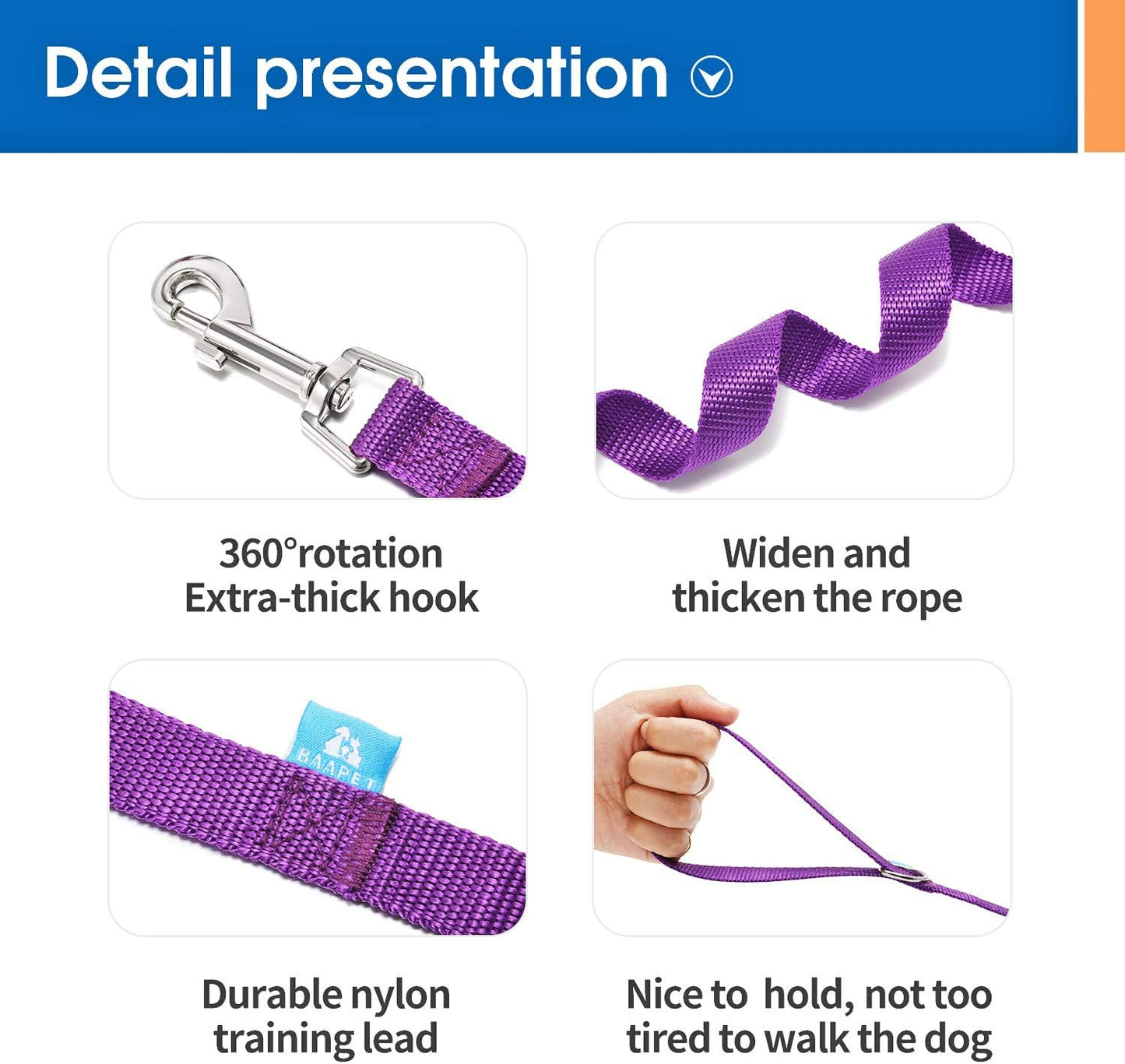 Detail presentation

360°rotation Extra-thick hook

Widen and thicken the rope

BAAPET

Durable nylon training lead

Nice to hold, not too tired to walk the dog